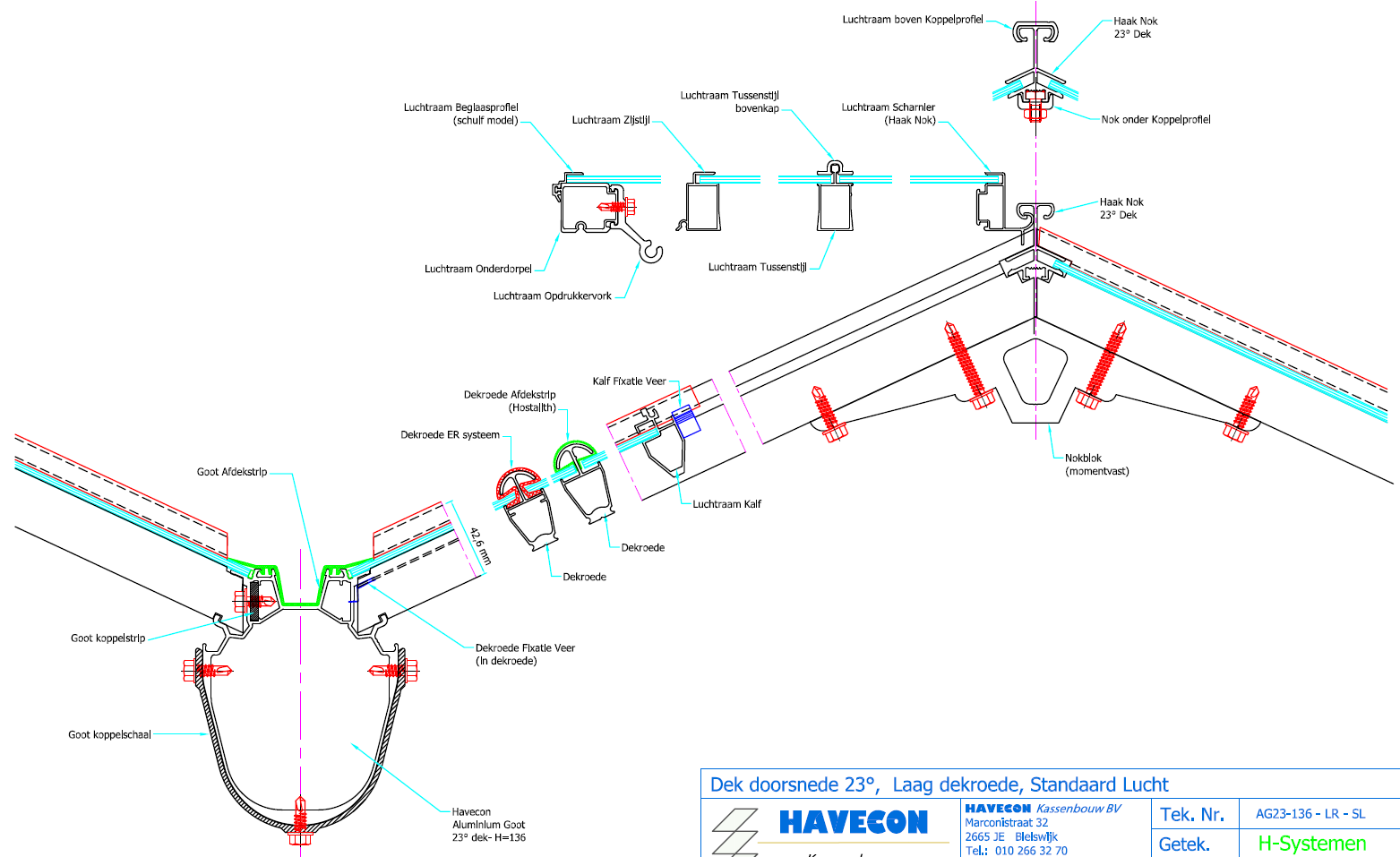 Luchtraam boven Koppelprofiel

Haak Nok
23° Dek

Nok onder Koppelprofiel

Luchtraam Beglaasprofiel
(schuif model)

Luchtraam Zijstijl

Luchtraam Tussenstijl
bovenkap

Luchtraam Scharnier
(Haak Nok)

Haak Nok
23° Dek

Luchtraam Onderdorpel

Luchtraam Opdrukkervork

Luchtraam Tussenstijl

Kalf Fixatie Veer

Dekroede Afdekstrip
(Hostalith)

Dekroede ER systeem

Goot Afdekstrip

Nokblok
(momentvast)

Luchtraam Kalf

Dekroede

Dekroede

42,6 mm

Goot koppelstrip

Dekroede Fixatie Veer
(in dekroede)

Goot koppelschaal

Havecon
Aluminium Goot
23° dek- H=136

Dek doorsnede 23°, Laag dekroede, Standaard Lucht

HAVECON

HAVECON Kassenbouw BV
Marconistraat 32
2665 JE Bleiswijk
Tel.: 010 266 32 70

Tek. Nr.
AG23-136 - LR - SL

Getek.
H-Systemen